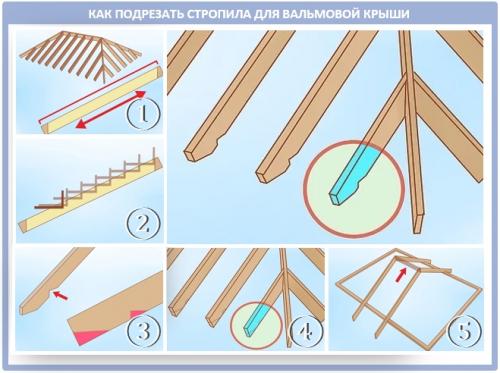 КАК ПОДРЕЗАТЬ СТРОПИЛА ДЛЯ ВАЛЬМОВОЙ КРЫШИ

1

2

3

4

5