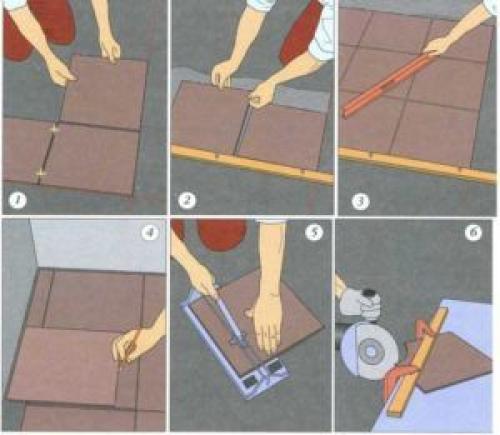 1
2
3
4
5
6