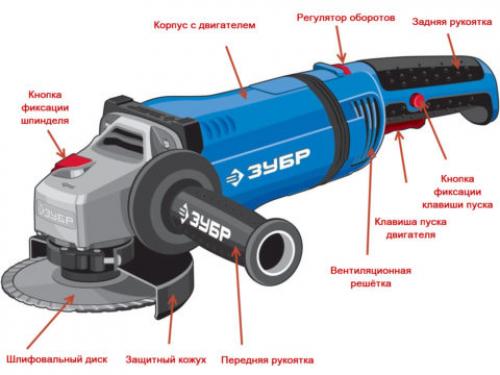 Корпус с двигателем

Регулятор оборотов

Задняя рукоятка

Кнопка фиксации шпинделя

ЗУБР

ЗУБР

ЗУБР

Кнопка фиксации клавиши пуска

Клавиша пуска двигателя

Вентиляционная решётка

Шлифовальный диск

Защитный кожух

Передняя рукоятка