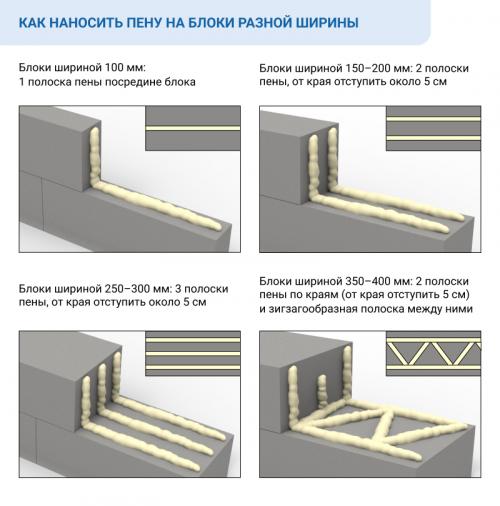 КАК НАНОСИТЬ ПЕНУ НА БЛОКИ РАЗНОЙ ШИРИНЫ

Блоки шириной 100 мм:
1 полоска пены посредине блока

Блоки шириной 150–200 мм: 2 полоски пены, от края отступить около 5 см

Блоки шириной 250–300 мм: 3 полоски пены, от края отступить около 5 см

Блоки шириной 350–400 мм: 2 полоски пены по краям (от края отступить 5 см) и зигзагообразная полоска между ними