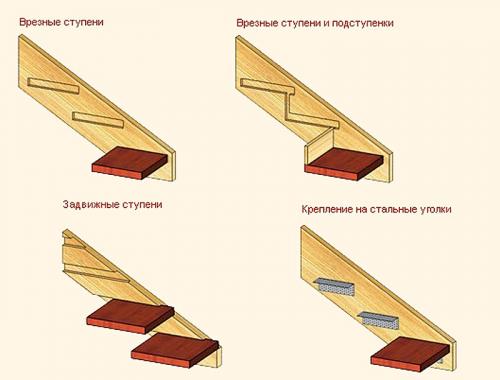 Врезные ступени

Врезные ступени и подступенки

Задвижные ступени

Крепление на стальные уголки